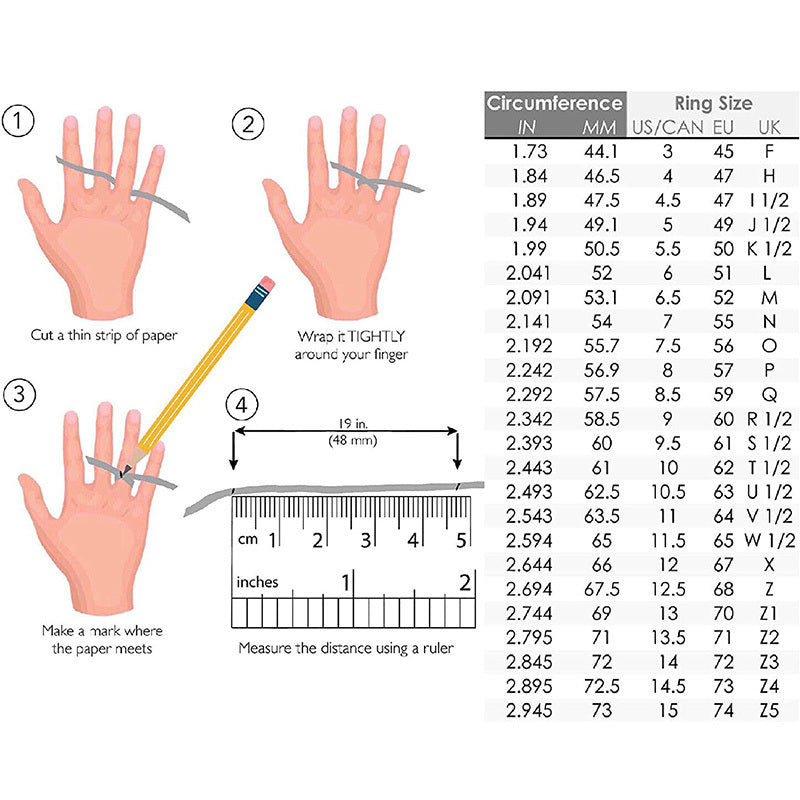 1

Cut a thin strip of paper

2

Wrap it TIGHTLY around your finger

3

Make a mark where the paper meets

4

19 in.
(48 mm)

cm 1 2 3 4 5

inches 1 2

Measure the distance using a ruler

| Circumference | | Ring Size | | |
|---|---|---|---|---|
| IN | MM | US/CAN | EU | UK |
| 1.73 | 44.1 | 3 | 45 | F |
| 1.84 | 46.5 | 4 | 47 | H |
| 1.89 | 47.5 | 4.5 | 47 | I 1/2 |
| 1.94 | 49.1 | 5 | 49 | J 1/2 |
| 1.99 | 50.5 | 5.5 | 50 | K 1/2 |
| 2.041 | 52 | 6 | 51 | L |
| 2.091 | 53.1 | 6.5 | 52 | M |
| 2.141 | 54 | 7 | 55 | N |
| 2.192 | 55.7 | 7.5 | 56 | O |
| 2.242 | 56.9 | 8 | 57 | P |
| 2.292 | 57.5 | 8.5 | 59 | Q |
| 2.342 | 58.5 | 9 | 60 | R 1/2 |
| 2.393 | 60 | 9.5 | 61 | S 1/2 |
| 2.443 | 61 | 10 | 62 | T 1/2 |
| 2.493 | 62.5 | 10.5 | 63 | U 1/2 |
| 2.543 | 63.5 | 11 | 64 | V 1/2 |
| 2.594 | 65 | 11.5 | 65 | W 1/2 |
| 2.644 | 66 | 12 | 67 | X |
| 2.694 | 67.5 | 12.5 | 68 | Z |
| 2.744 | 69 | 13 | 70 | Z1 |
| 2.795 | 71 | 13.5 | 71 | Z2 |
| 2.845 | 72 | 14 | 72 | Z3 |
| 2.895 | 72.5 | 14.5 | 73 | Z4 |
| 2.945 | 73 | 15 | 74 | Z5 |